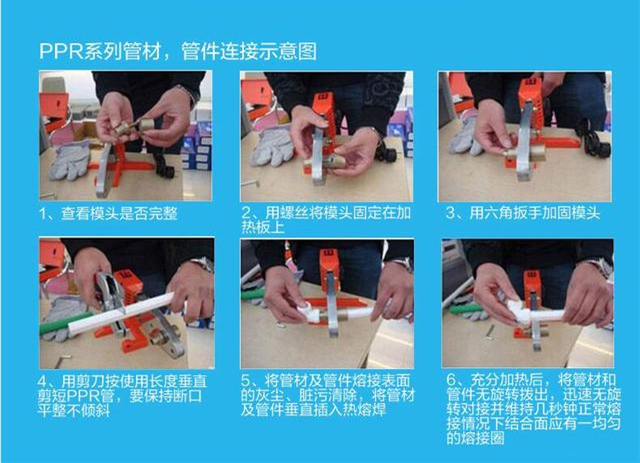 PPR系列管材，管件连接示意图

1、查看模头是否完整

2、用螺丝将模头固定在加热板上

3、用六角扳手加固模头

4、用剪刀按使用长度垂直剪短PPR管，要保持断口平整不倾斜

5、将管材及管件熔接表面的灰尘、脏污清除，将管材及管件垂直插入热熔焊

6、充分加热后，将管材和管件无旋转拔出，迅速无旋转对接并维持几秒钟正常熔接情况下结合面应有一均匀的熔接圈